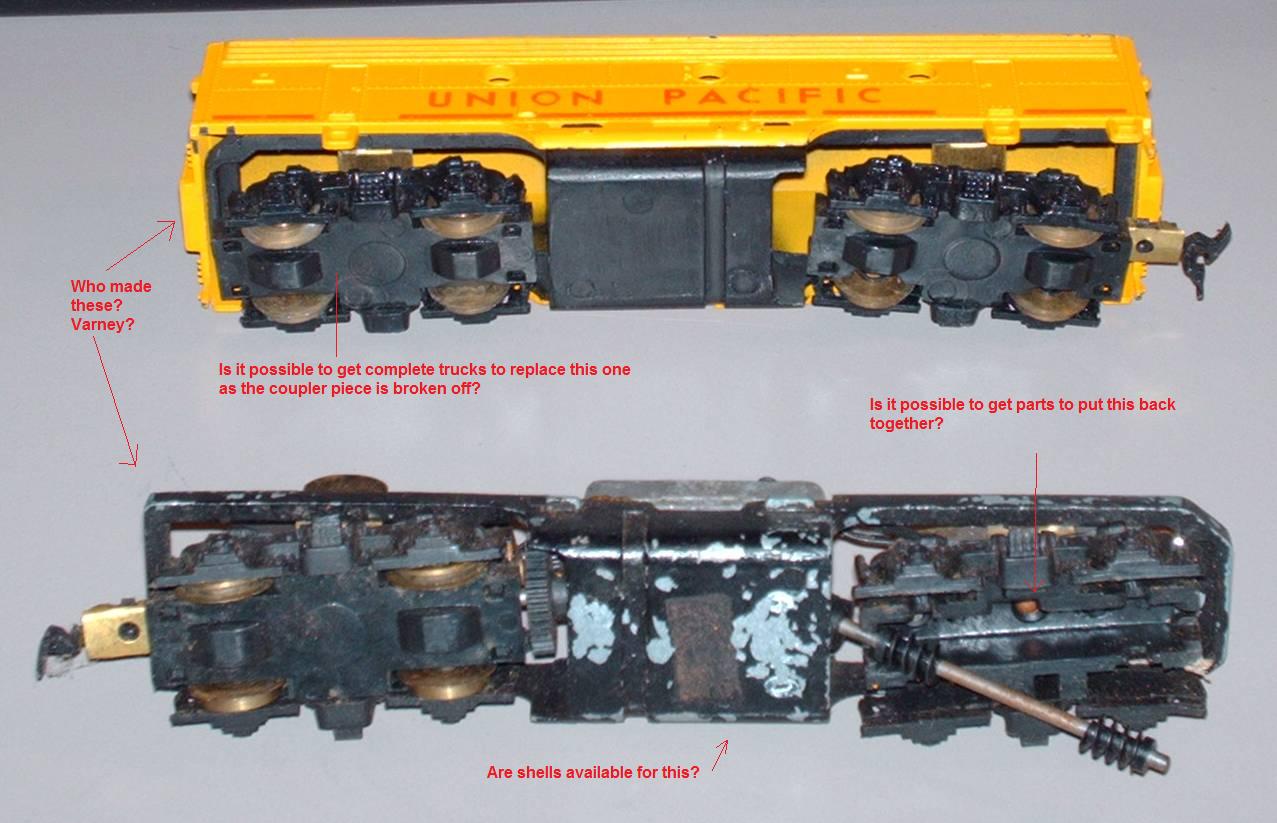 UNION PACIFIC

Who made these? Varney?

Is it possible to get complete trucks to replace this one as the coupler piece is broken off?

Is it possible to get parts to put this back together?

Are shells available for this?