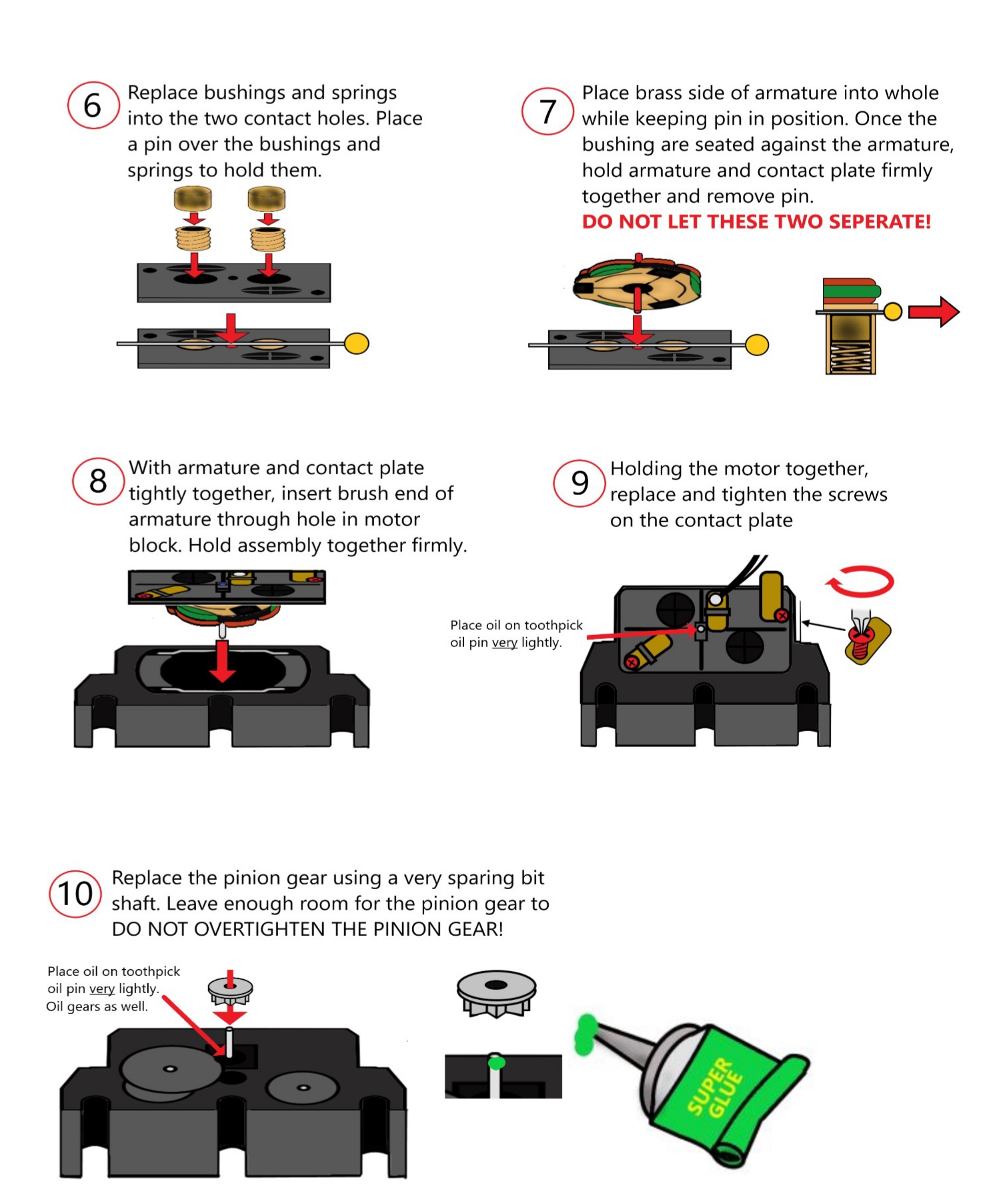 6
Replace bushings and springs into the two contact holes. Place a pin over the bushings and springs to hold them.

7
Place brass side of armature into whole while keeping pin in position. Once the bushing are seated against the armature, hold armature and contact plate firmly together and remove pin.
DO NOT LET THESE TWO SEPERATE!

8
With armature and contact plate tightly together, insert brush end of armature through hole in motor block. Hold assembly together firmly.

9
Holding the motor together, replace and tighten the screws on the contact plate

Place oil on toothpick oil pin very lightly.

10
Replace the pinion gear using a very sparing bit shaft. Leave enough room for the pinion gear to DO NOT OVERTIGHTEN THE PINION GEAR!

Place oil on toothpick oil pin very lightly. Oil gears as well.

SUPER GLUE